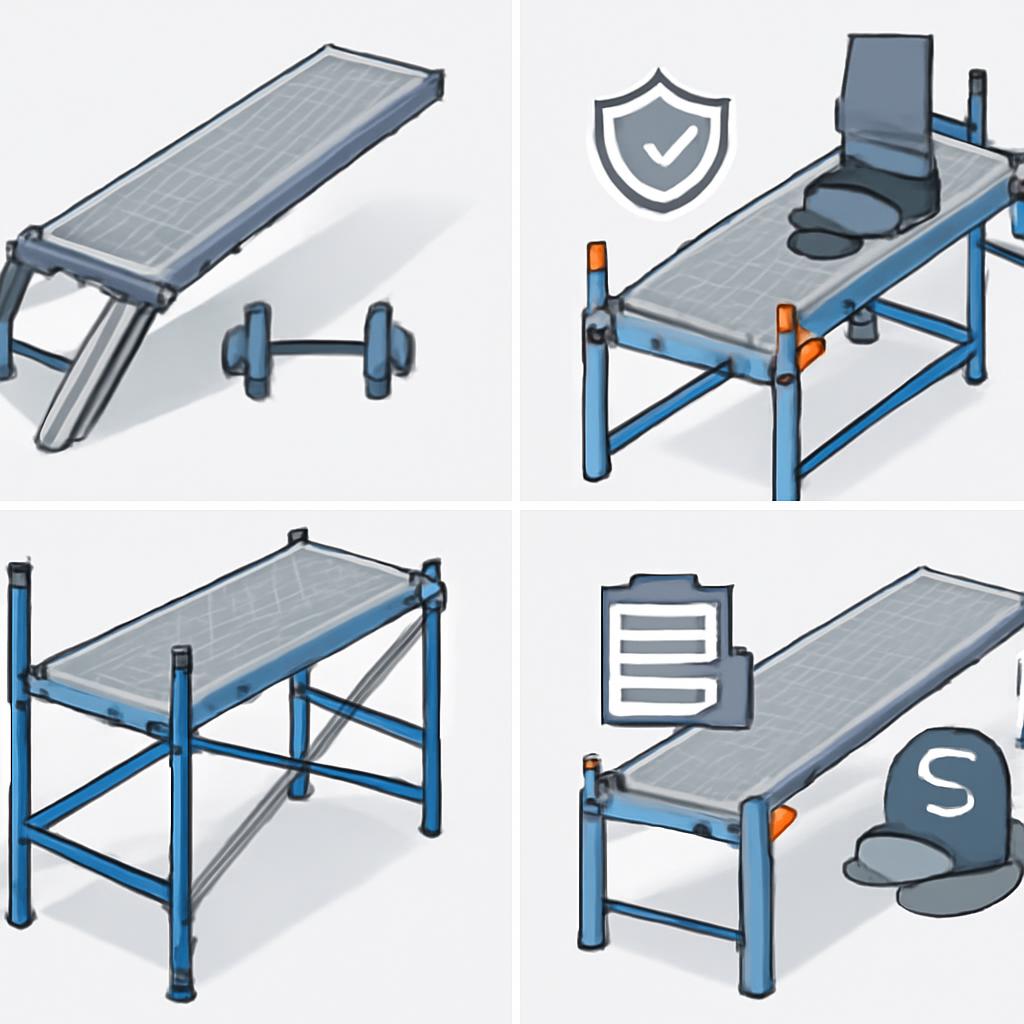 S